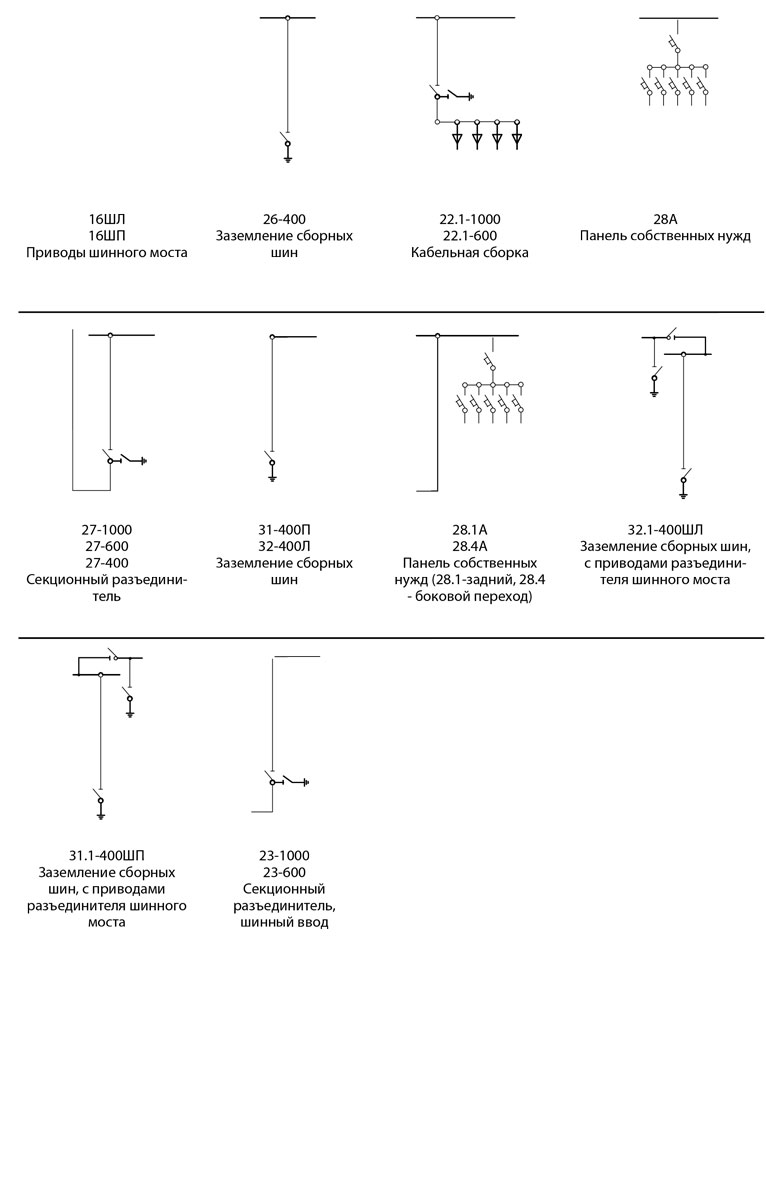 16ШЛ
16ШП
Приводы шинного моста

26-400
Заземление сборных шин

22.1-1000
22.1-600
Кабельная сборка

28А
Панель собственных нужд

27-1000
27-600
27-400
Секционный разъединитель

31-400П
32-400Л
Заземление сборных шин

28.1А
28.4А
Панель собственных нужд (28.1-задний, 28.4 - боковой переход)

32.1-400ШЛ
Заземление сборных шин, с приводами разъединителя шинного моста

31.1-400ШП
Заземление сборных шин, с приводами разъединителя шинного моста

23-1000
23-600
Секционный разъединитель, шинный ввод